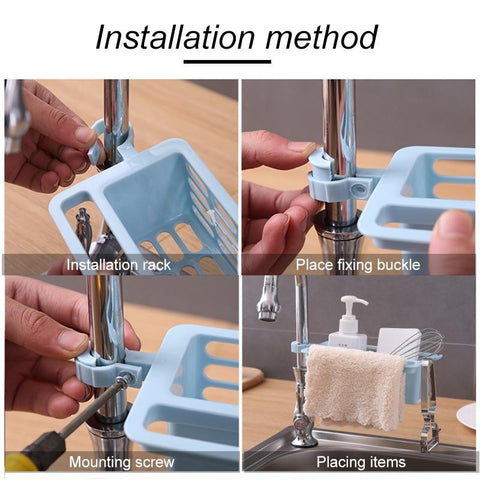 Installation method

Installation rack

Place fixing buckle

Mounting screw

Placing items