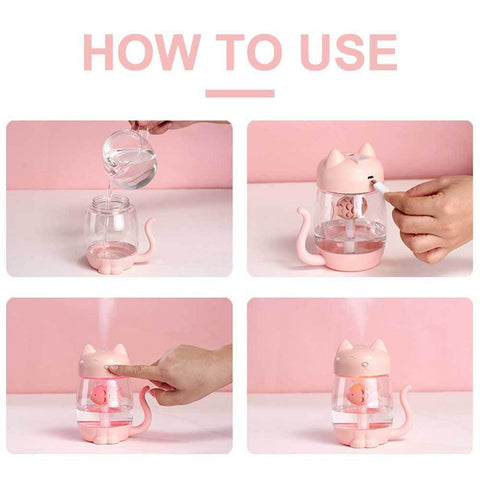 HOW TO USE