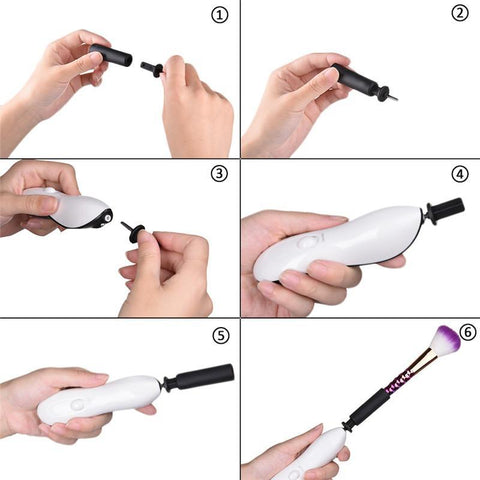 ①

②

③

④

⑤

⑥