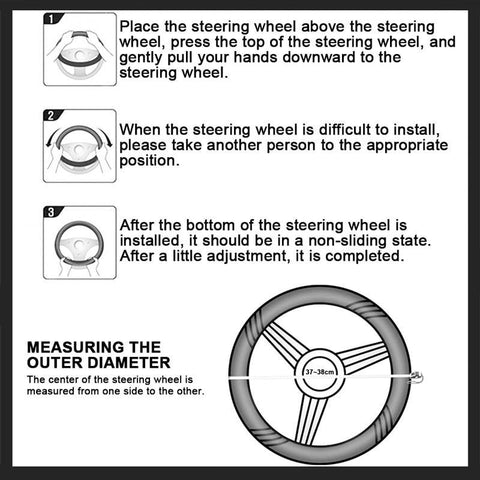 1

Place the steering wheel above the steering wheel, press the top of the steering wheel, and gently pull your hands downward to the steering wheel.

2

When the steering wheel is difficult to install, please take another person to the appropriate position.

3

After the bottom of the steering wheel is installed, it should be in a non-sliding state. After a little adjustment, it is completed.

MEASURING THE OUTER DIAMETER

The center of the steering wheel is measured from one side to the other.

37~38cm