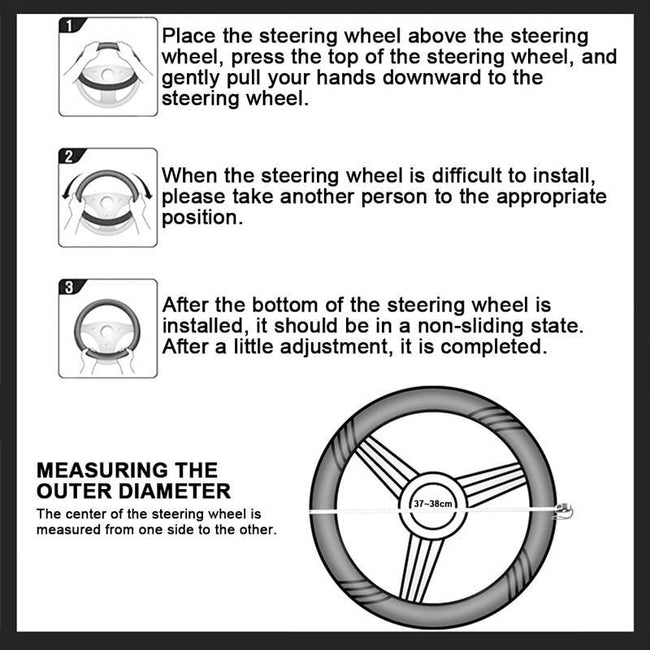 1

Place the steering wheel above the steering wheel, press the top of the steering wheel, and gently pull your hands downward to the steering wheel.

2

When the steering wheel is difficult to install, please take another person to the appropriate position.

3

After the bottom of the steering wheel is installed, it should be in a non-sliding state. After a little adjustment, it is completed.

MEASURING THE OUTER DIAMETER

The center of the steering wheel is measured from one side to the other.

37~38cm