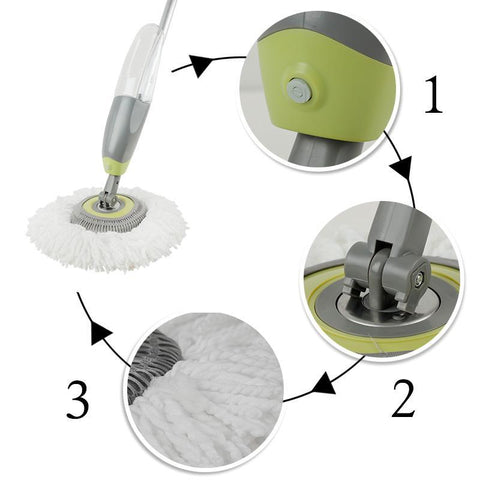 1

2

3