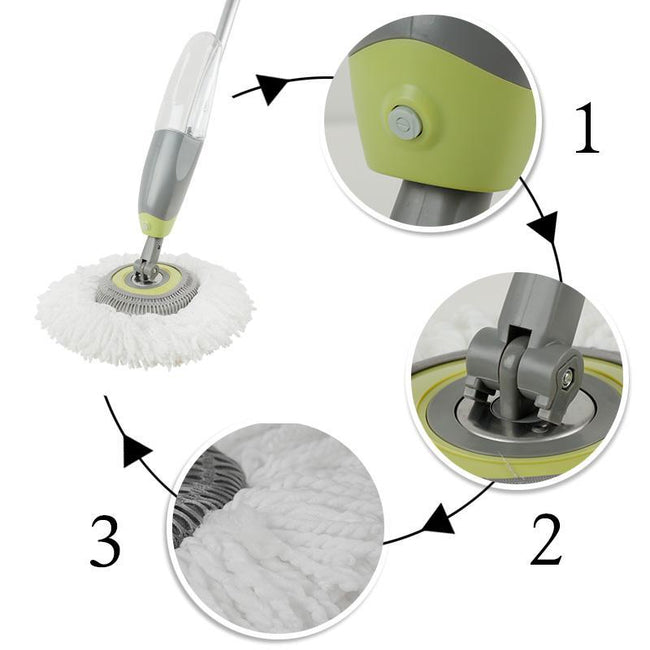 1

2

3