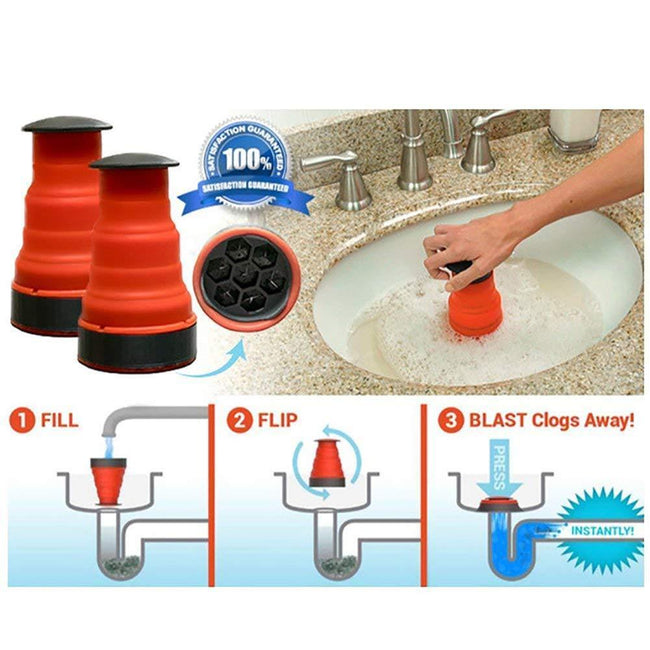 SATISFACTION GUARANTEED
100%
SATISFACTION GUARANTEED

1 FILL

2 FLIP

3 BLAST Clogs Away!

PRESS

INSTANTLY!