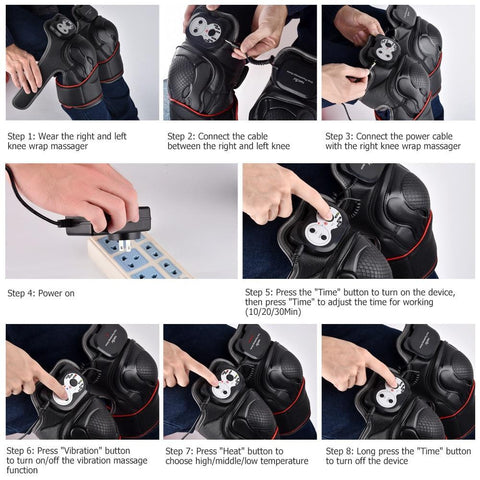 Step 1: Wear the right and left knee wrap massager

Step 2: Connect the cable between the right and left knee

Step 3: Connect the power cable with the right knee wrap massager

Step 4: Power on

Step 5: Press the "Time" button to turn on the device, then press "Time" to adjust the time for working (10/20/30Min)

Step 6: Press "Vibration" button to turn on/off the vibration massage function

Step 7: Press "Heat" button to choose high/middle/low temperature

Step 8: Long press the "Time" button to turn off the device