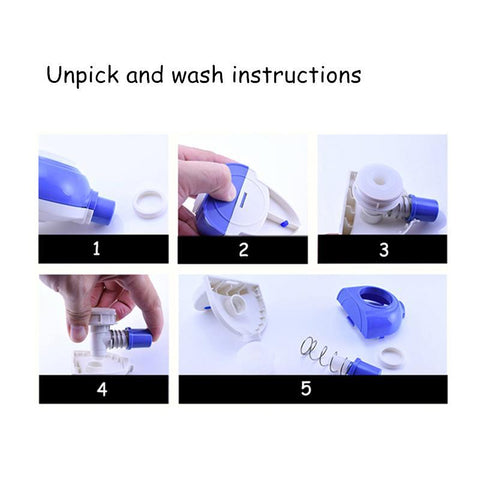 Unpick and wash instructions

1

2

3

4

5