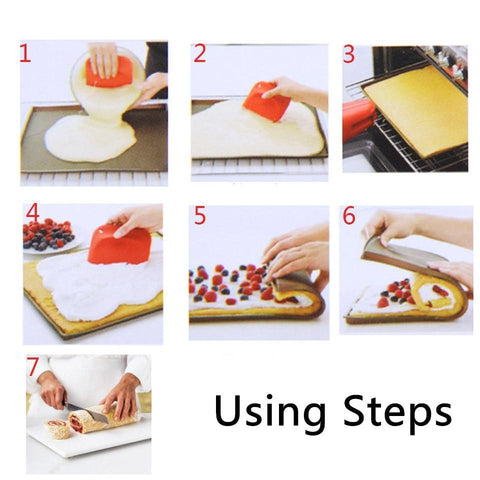 1
2
3
4
5
6
7
Using Steps