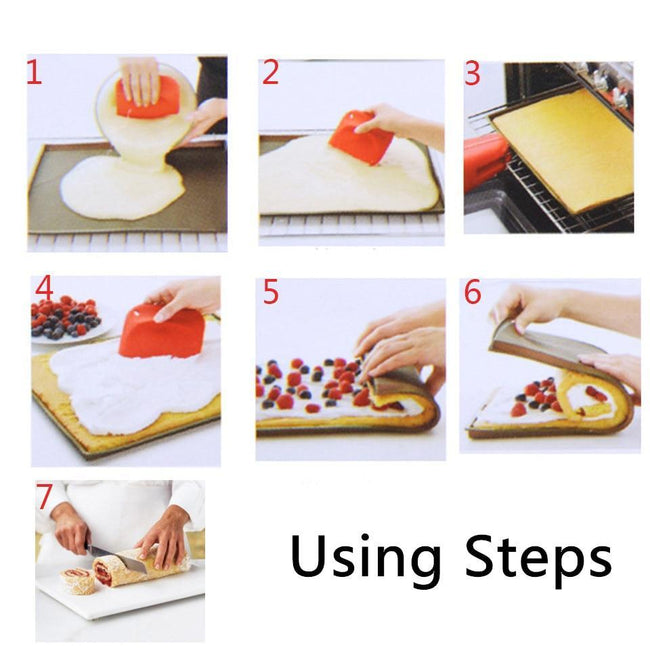 1

2

3

4

5

6

7

Using Steps