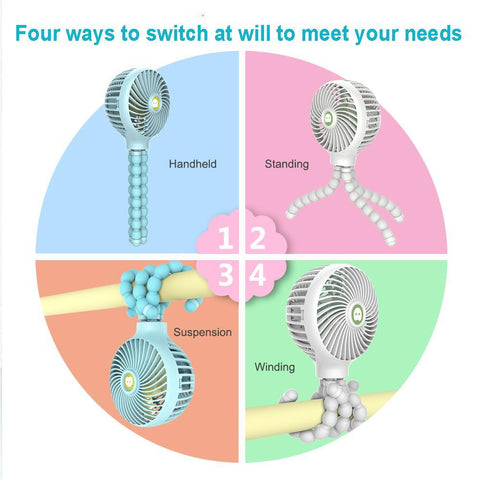 Four ways to switch at will to meet your needs

Handheld

Standing

1 2
3 4

Suspension

Winding