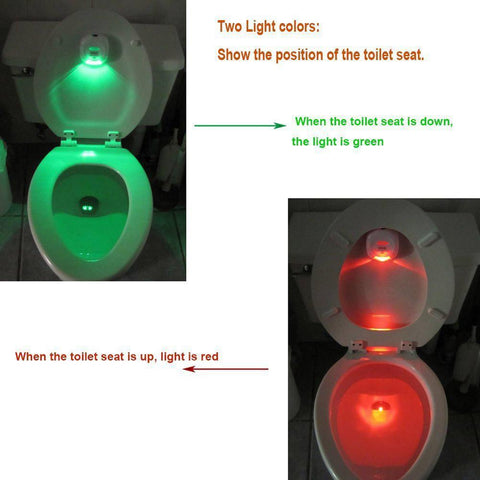 Two Light colors:

Show the position of the toilet seat.

When the toilet seat is down, the light is green

When the toilet seat is up, light is red