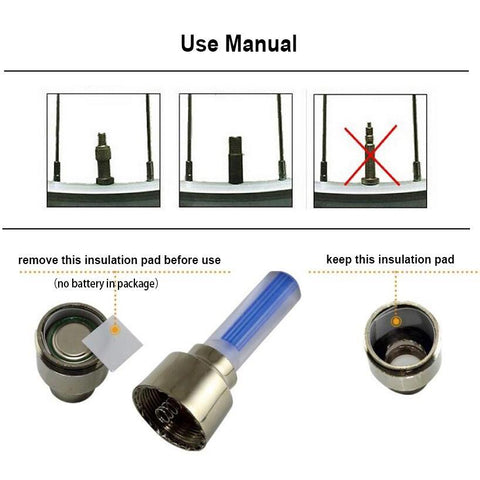 Use Manual

remove this insulation pad before use

(no battery in package)

keep this insulation pad